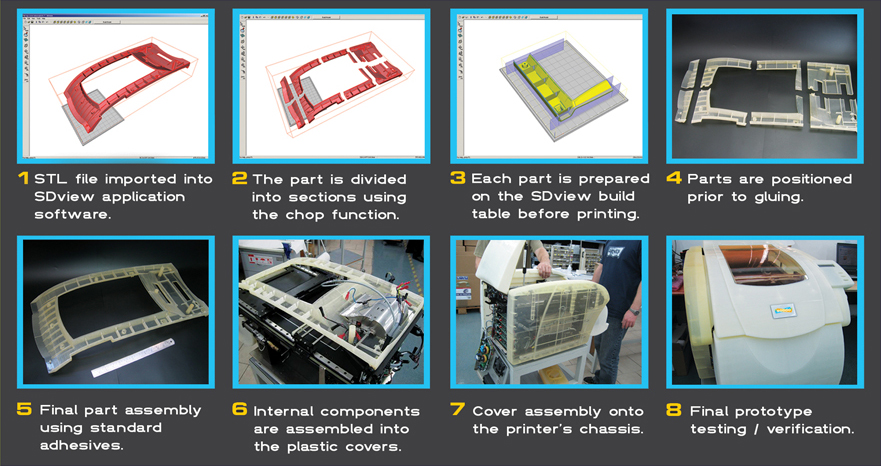 1 STL file imported into SDview application software.

2 The part is divided into sections using the chop function.

3 Each part is prepared on the SDview build table before printing.

4 Parts are positioned prior to gluing.

5 Final part assembly using standard adhesives.

6 Internal components are assembled into the plastic covers.

7 Cover assembly onto the printer's chassis.

8 Final prototype testing / verification.